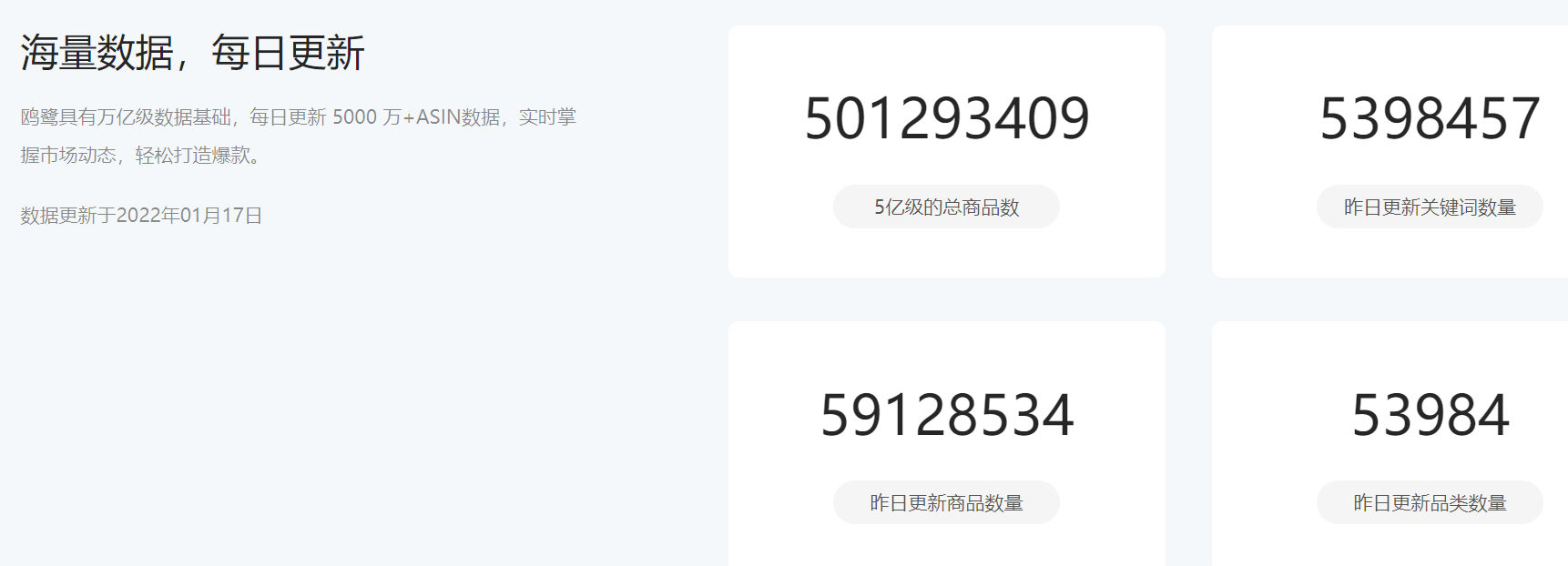 海量数据，每日更新

鸥鹭具有万亿级数据基础，每日更新 5000 万+ASIN数据，实时掌握市场动态，轻松打造爆款。

数据更新于2022年01月17日

501293409

5亿级的总商品数

5398457

昨日更新关键词数量

59128534

昨日更新商品数量

53984

昨日更新品类数量