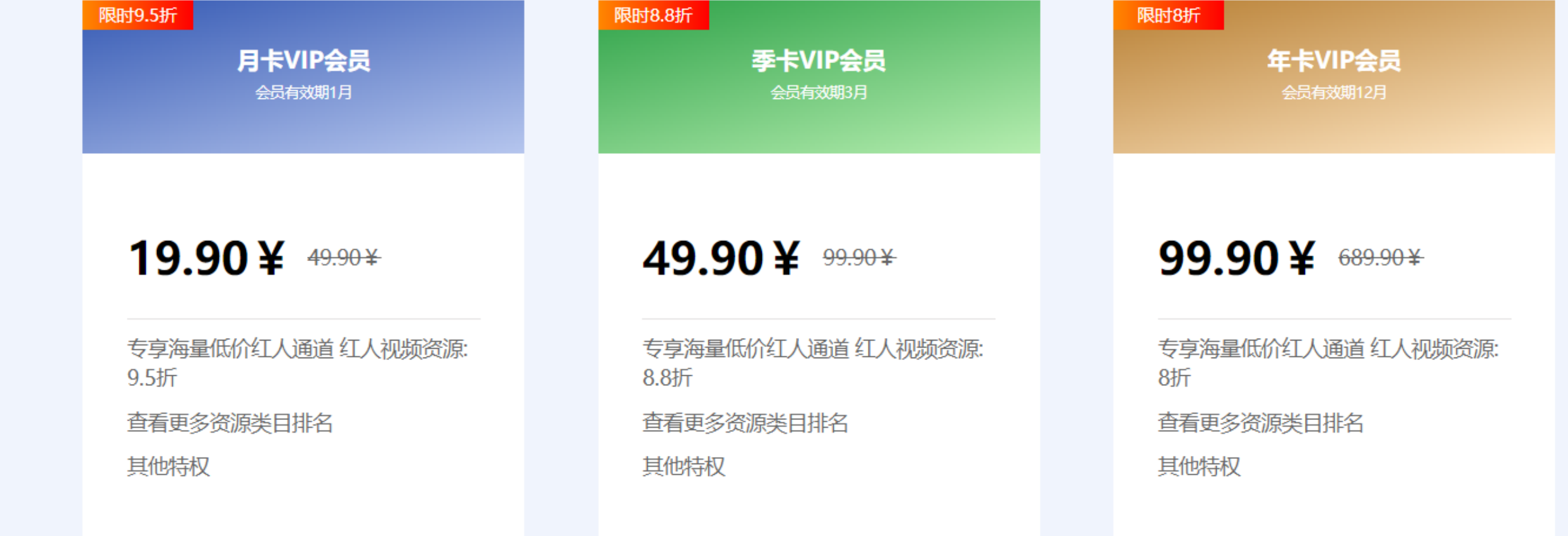 限时9.5折

月卡VIP会员

会员有效期1月

19.90 ¥ 49.90 ¥

专享海量低价红人通道 红人视频资源: 9.5折

查看更多资源类目排名

其他特权

限时8.8折

季卡VIP会员

会员有效期3月

49.90 ¥ 99.90 ¥

专享海量低价红人通道 红人视频资源: 8.8折

查看更多资源类目排名

其他特权

限时8折

年卡VIP会员

会员有效期12月

99.90 ¥ 689.90 ¥

专享海量低价红人通道 红人视频资源: 8折

查看更多资源类目排名

其他特权