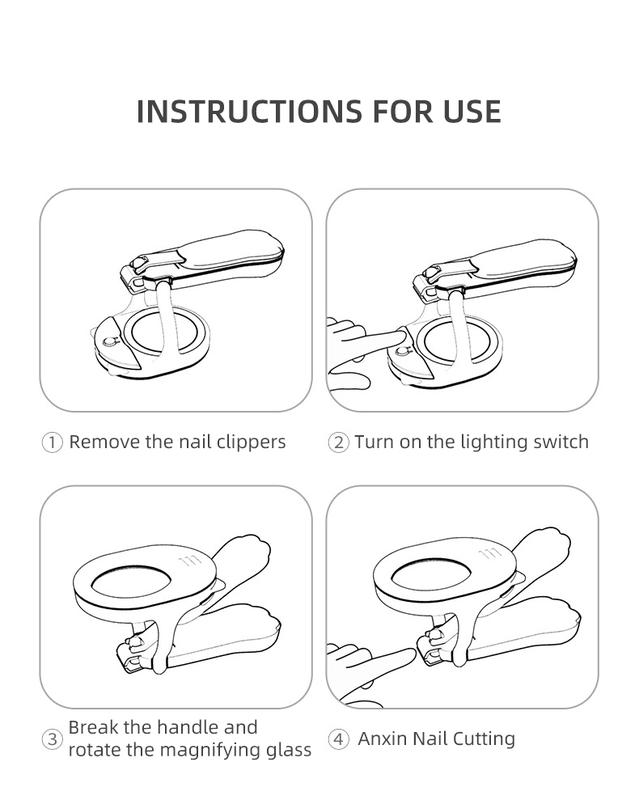 INSTRUCTIONS FOR USE

① Remove the nail clippers

② Turn on the lighting switch

③ Break the handle and rotate the magnifying glass

④ Anxin Nail Cutting