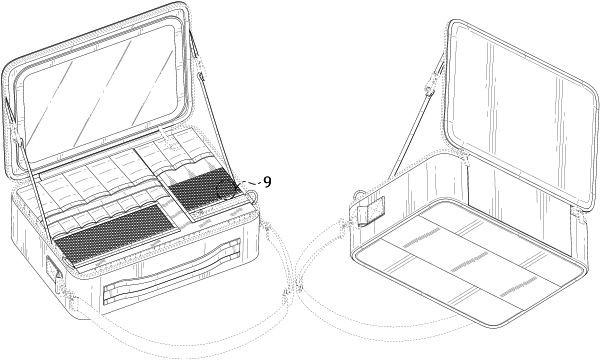 9